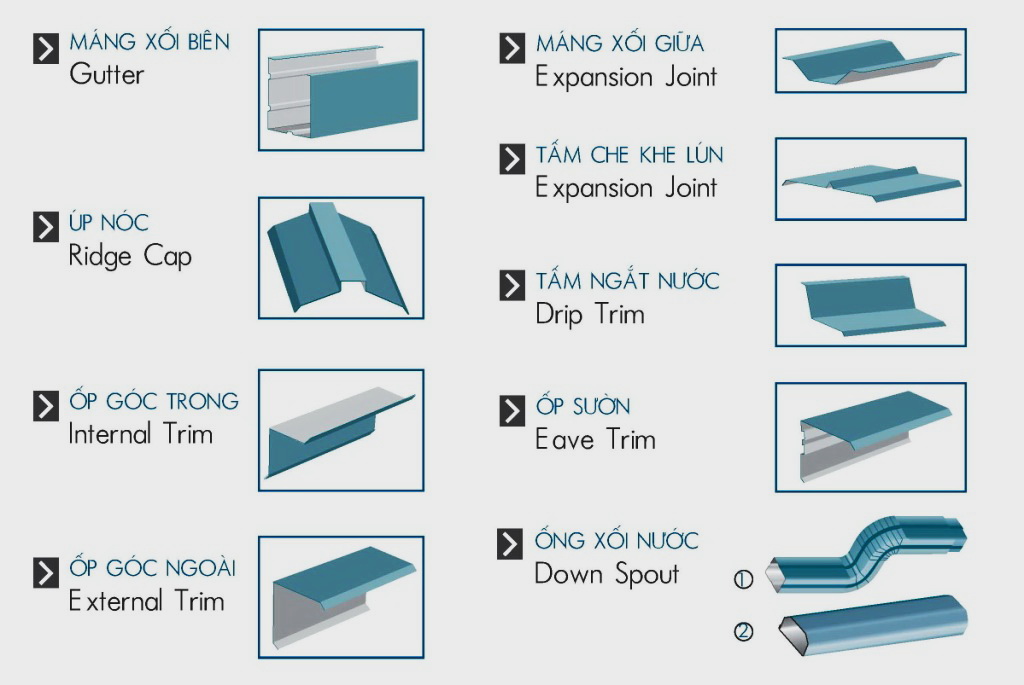 MÁNG XỐI BIÊN
Gutter

ÚP NÓC
Ridge Cap

ỐP GÓC TRONG
Internal Trim

ỐP GÓC NGOÀI
External Trim

MÁNG XỐI GIỮA
Expansion Joint

TẤM CHE KHE LÚN
Expansion Joint

TẤM NGẮT NƯỚC
Drip Trim

ỐP SƯỜN
Eave Trim

ỐNG XỐI NƯỚC
Down Spout

①

②